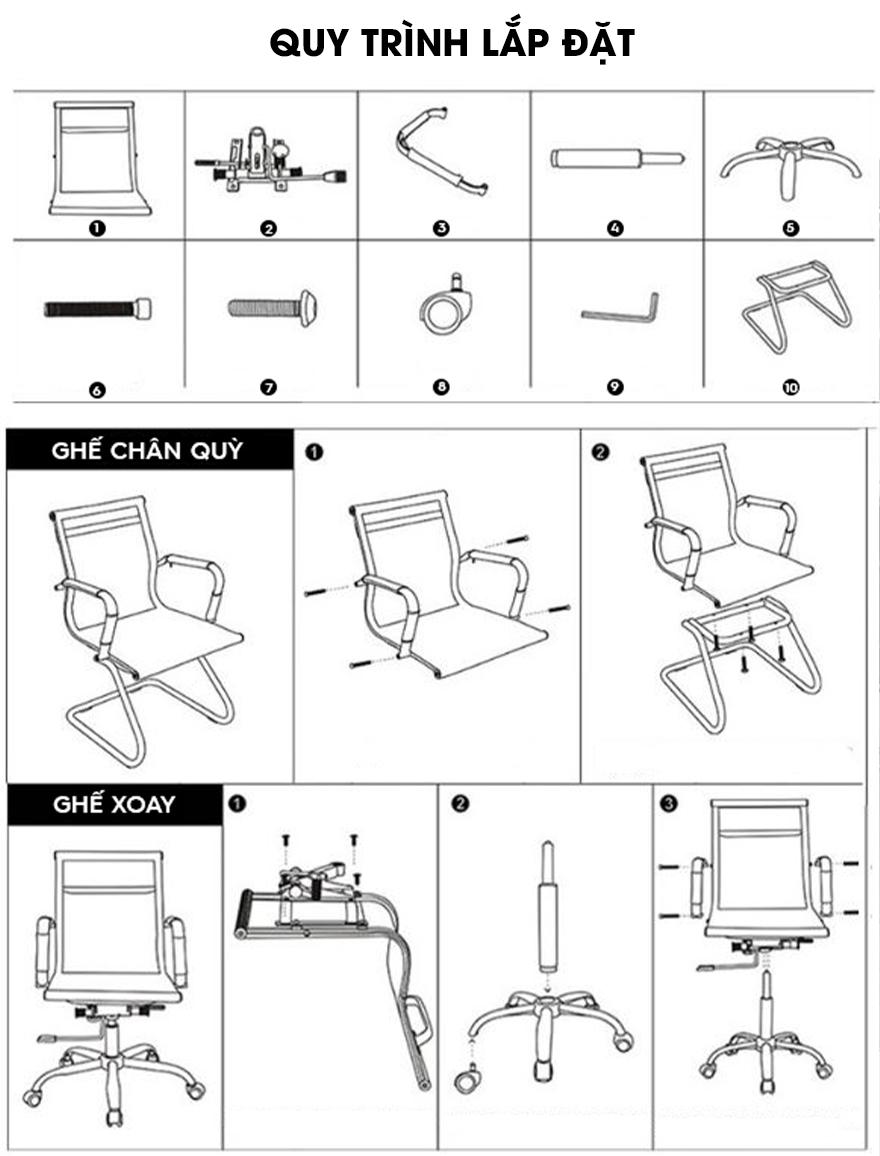 QUY TRÌNH LẮP ĐẶT

1
2
3
4
5
6
7
8
9
10

GHẾ CHÂN QUỲ
1
2

GHẾ XOAY
1
2
3